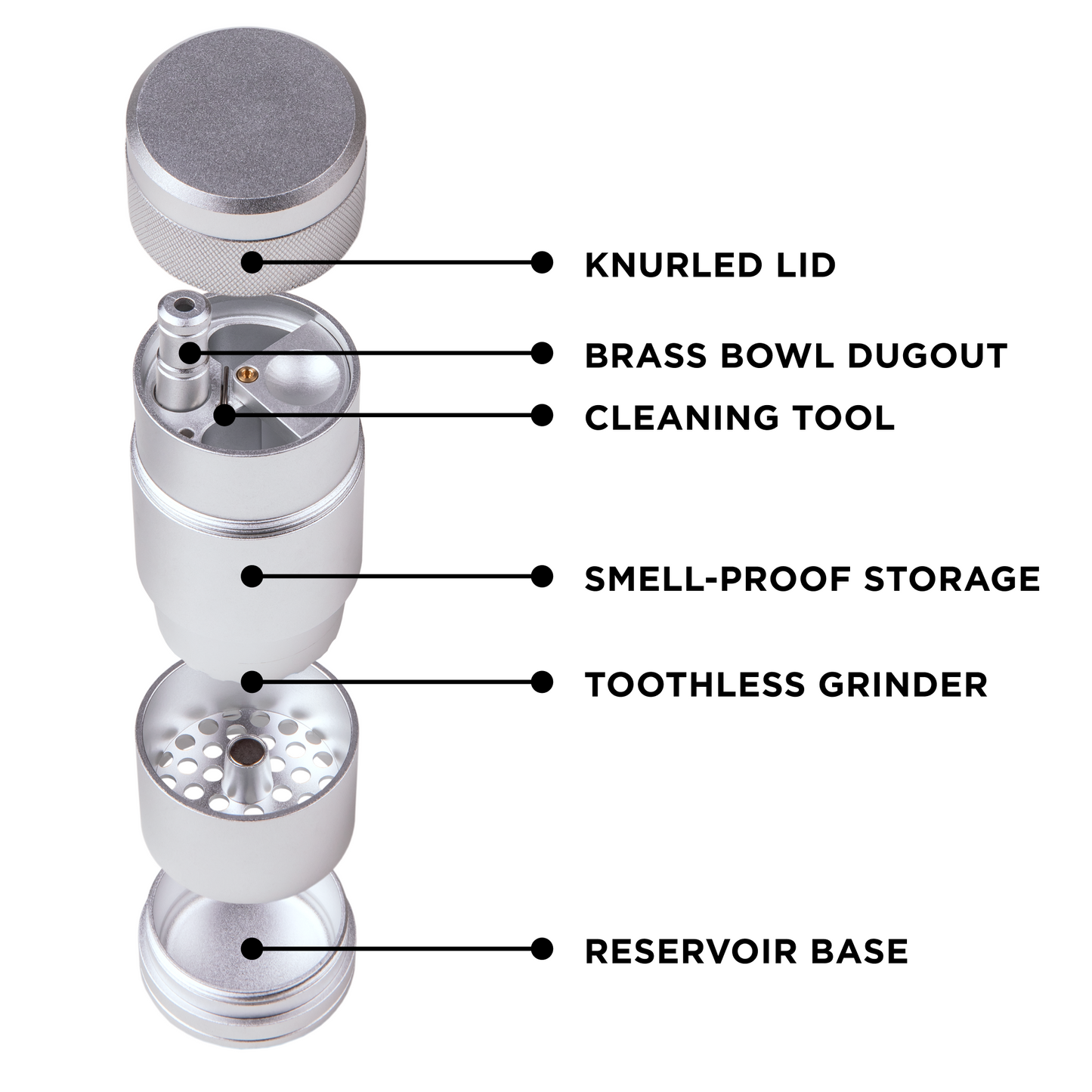 KNURLED LID

BRASS BOWL DUGOUT

CLEANING TOOL

SMELL-PROOF STORAGE

TOOTHLESS GRINDER

RESERVOIR BASE